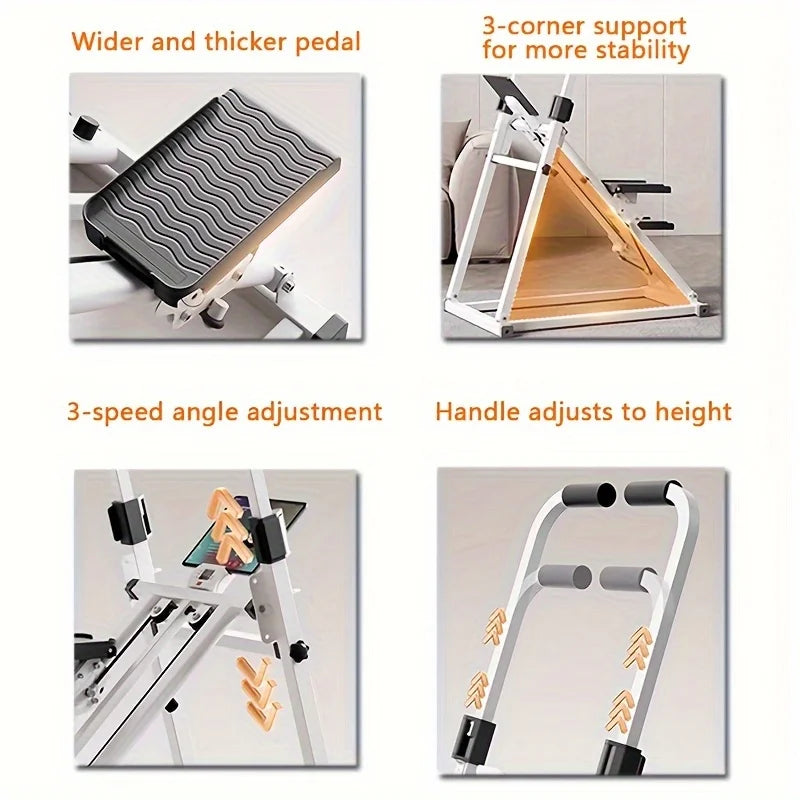 Wider and thicker pedal

3-corner support for more stability

3-speed angle adjustment

Handle adjusts to height